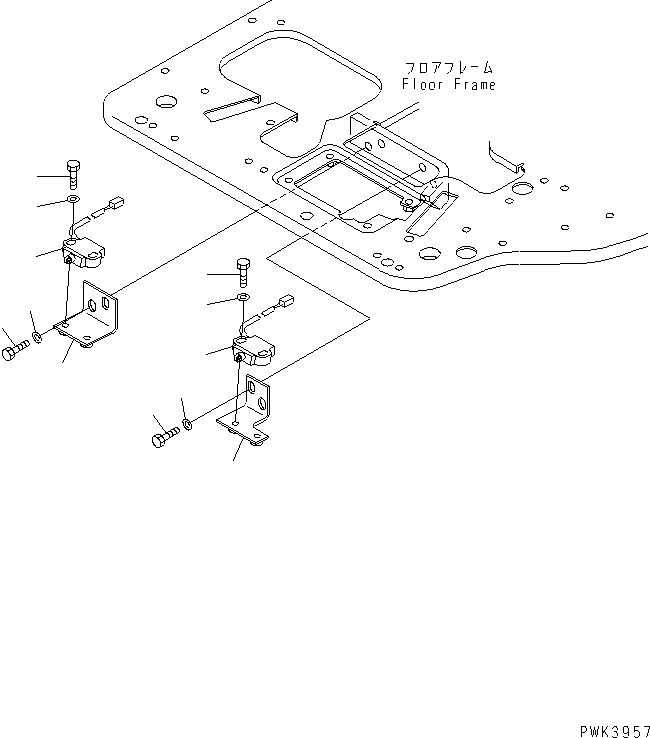 フロアフレーム
Floor Frame

PWK3957