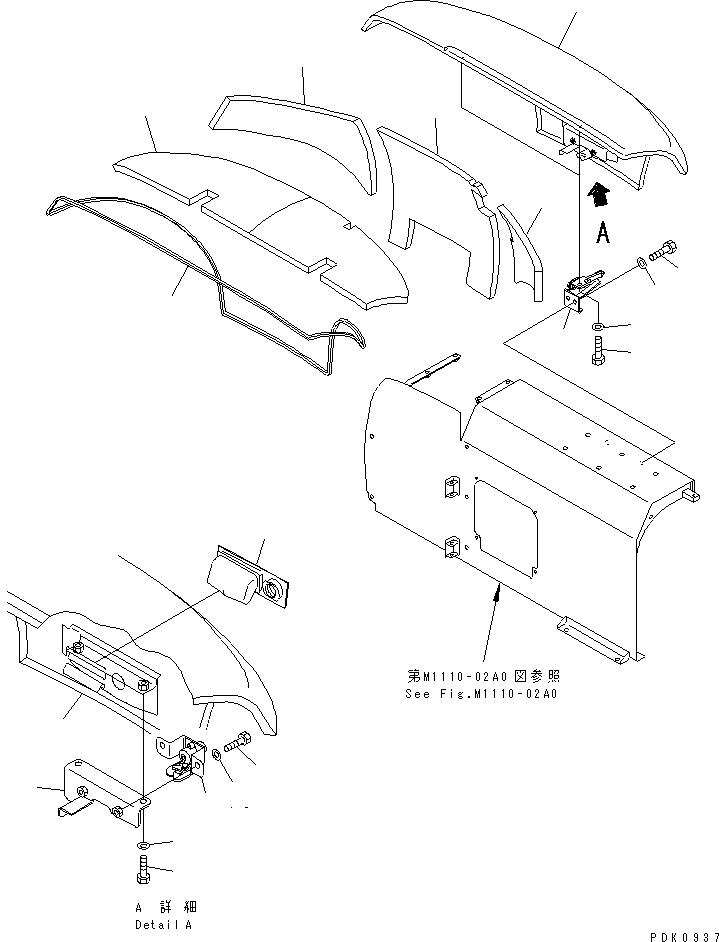 A

第M1110-02A0図参照
See Fig.M1110-02A0

A 詳 細
Detail A

PDK0937