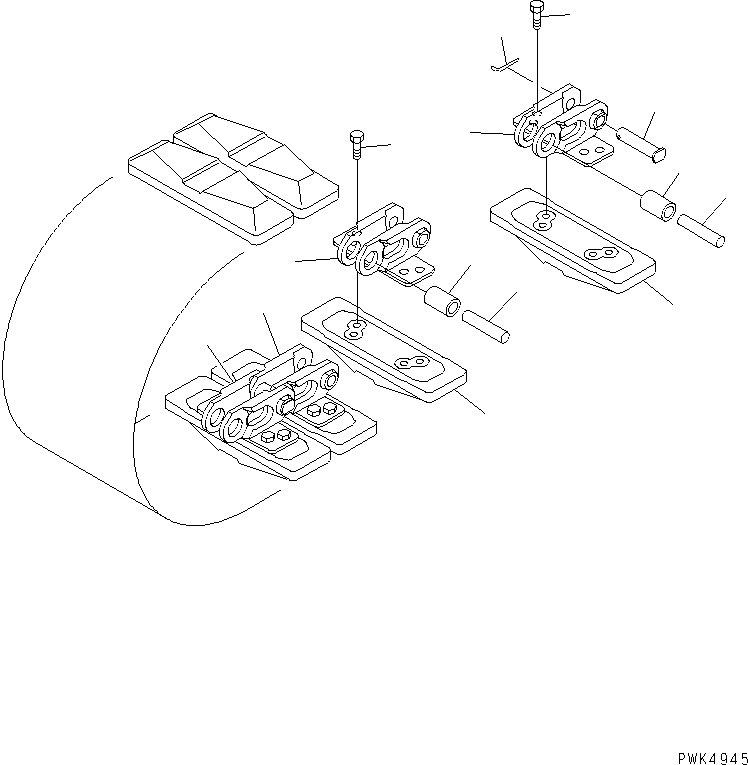 PWK4945