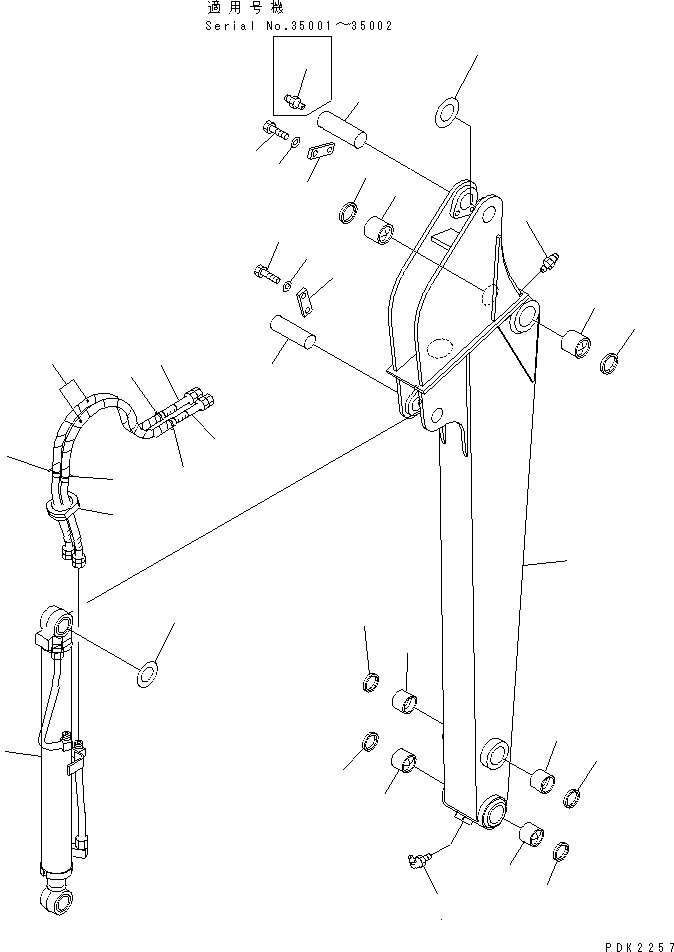 適用号機
Serial No.35001～35002

PDK2257