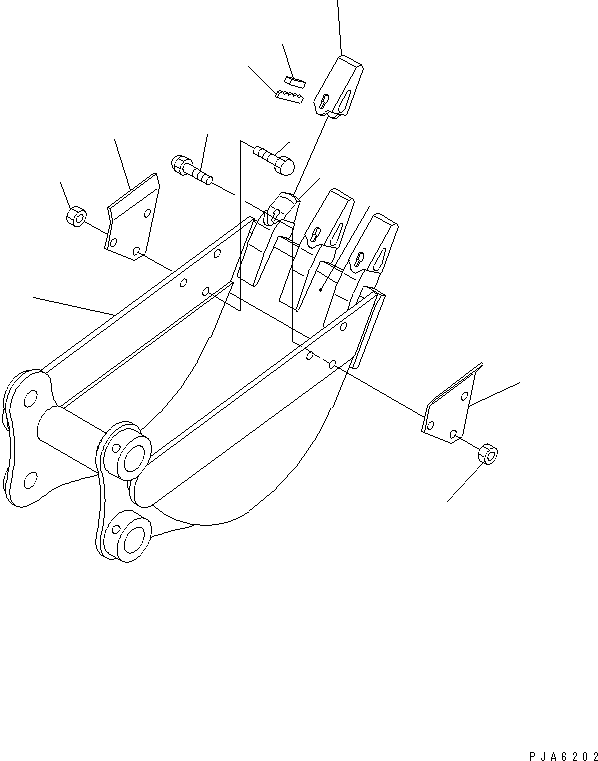 PJA6202