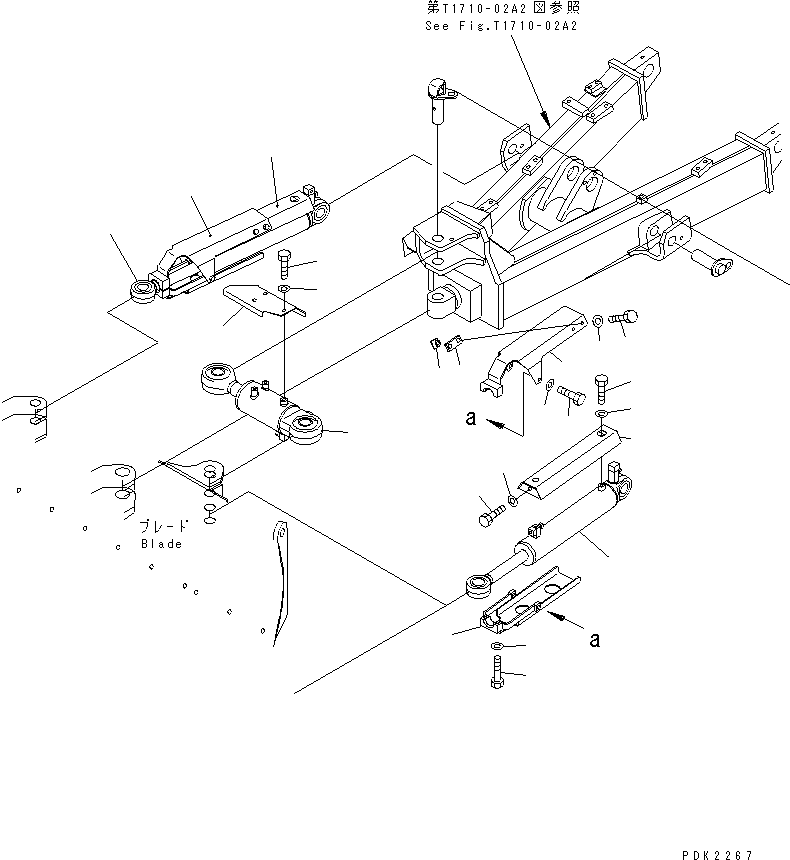 第T1710-02A2 図参照
See Fig.T1710-02A2

a

ブレード
Blade

a

PDK2267