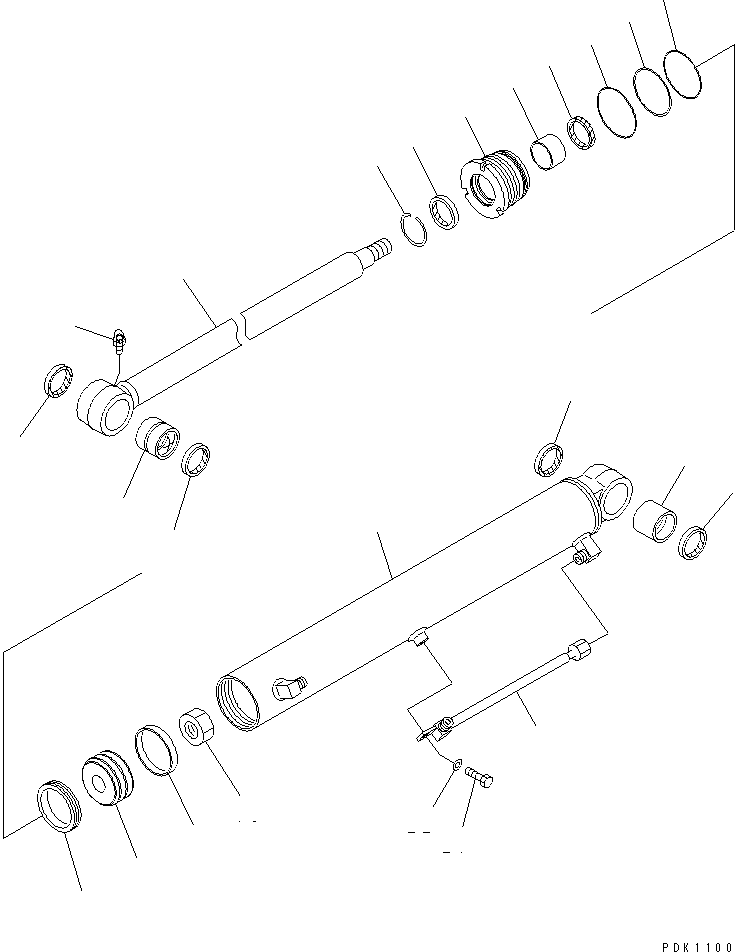 PDK1100