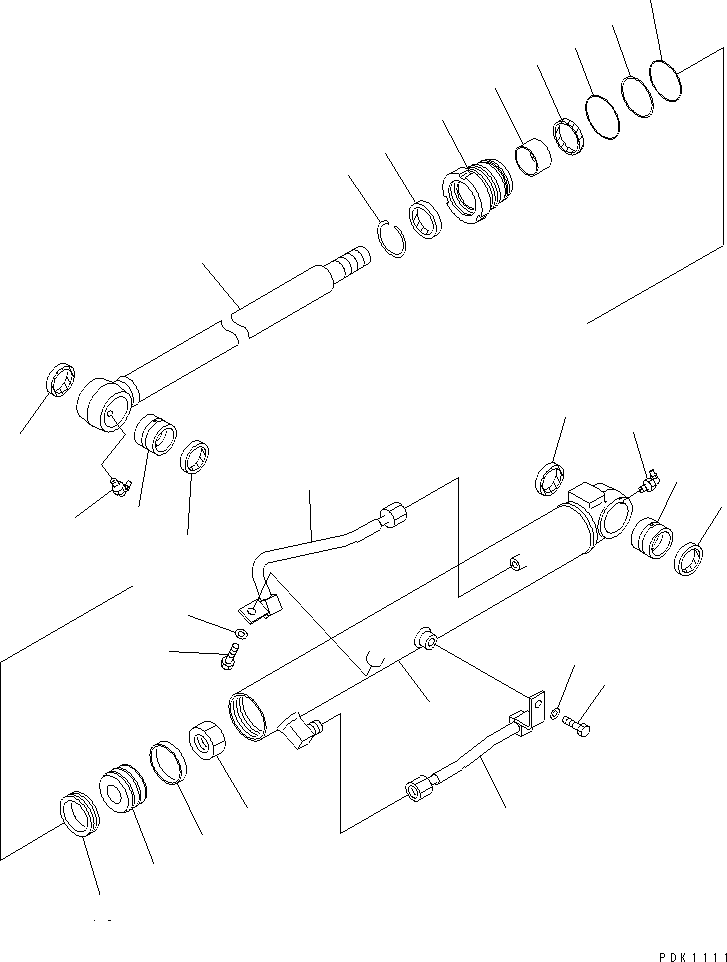 PDK1111