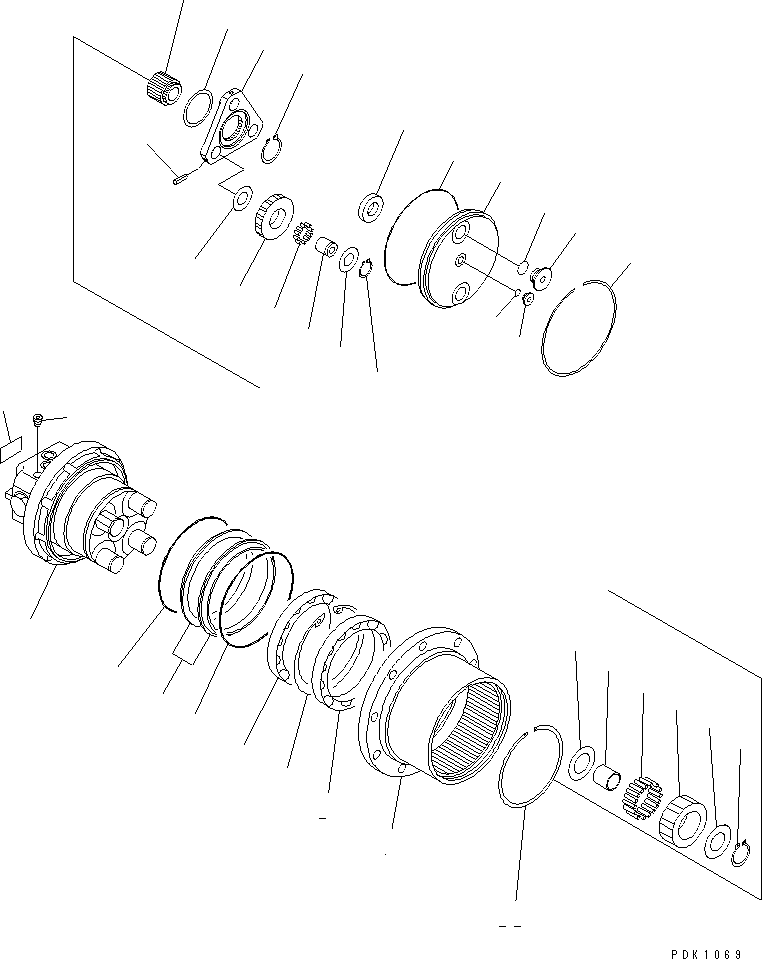 PDK1069