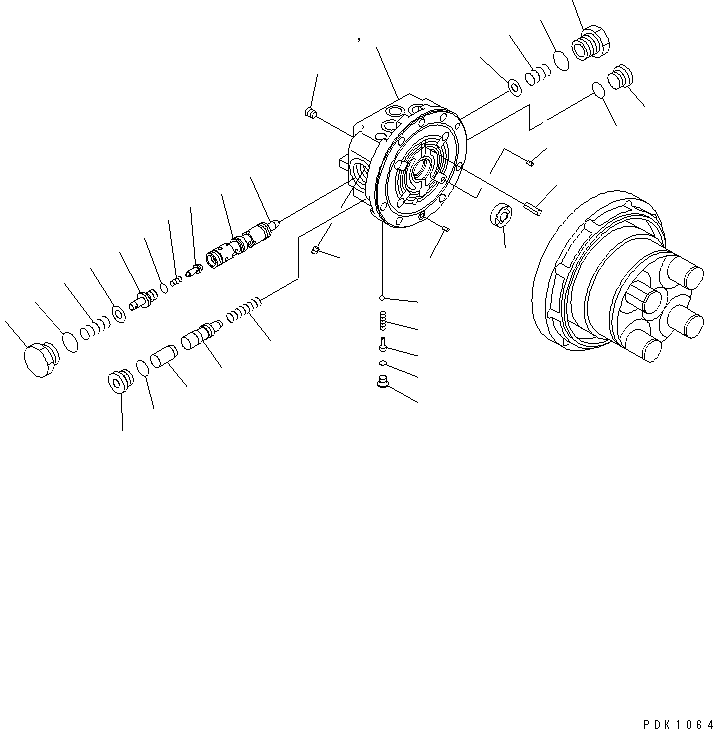 PDK1064