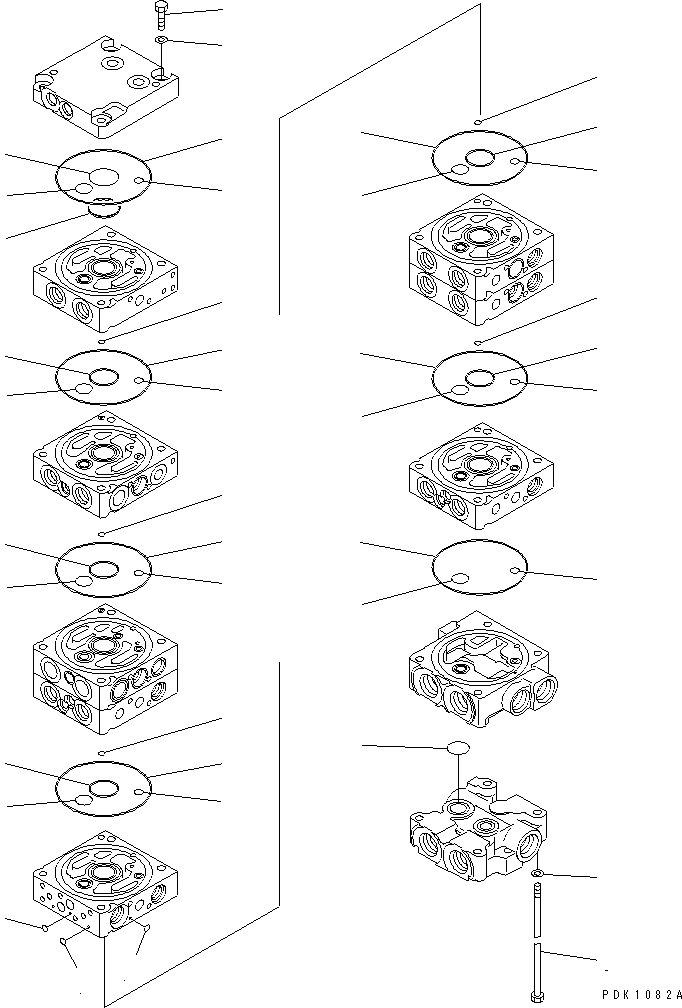 PDK1082A