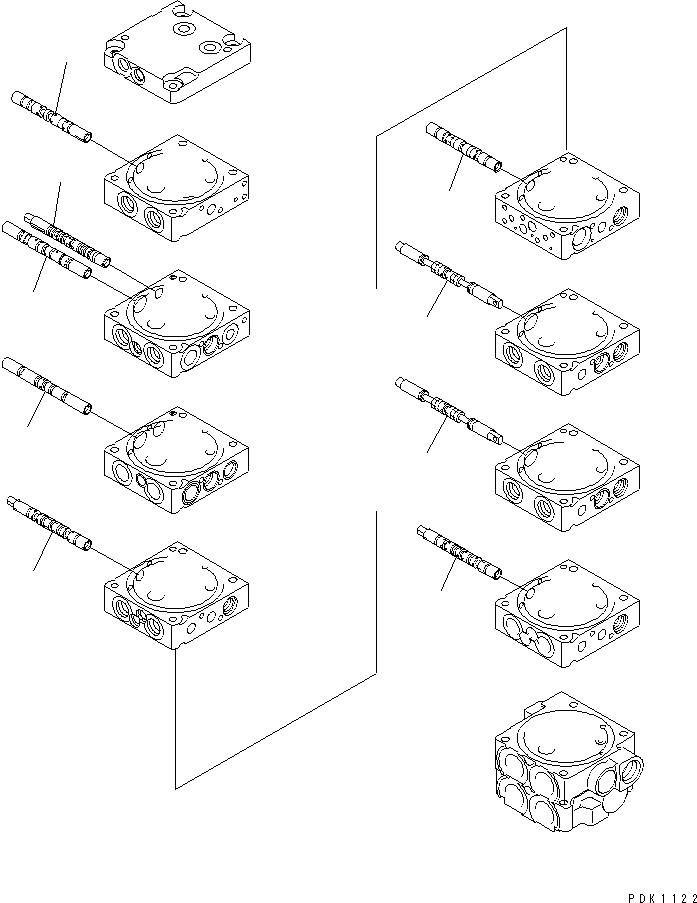 PDK1122