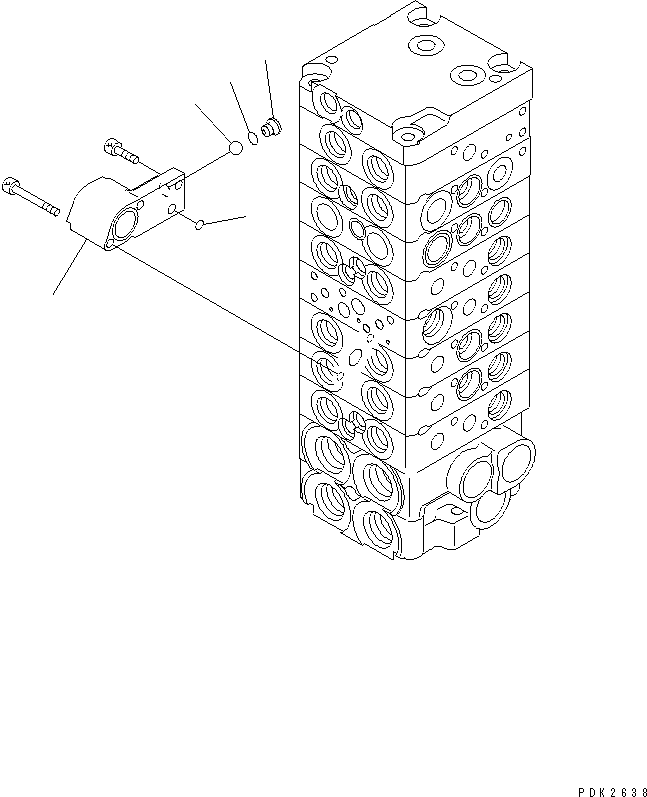 PDK2638