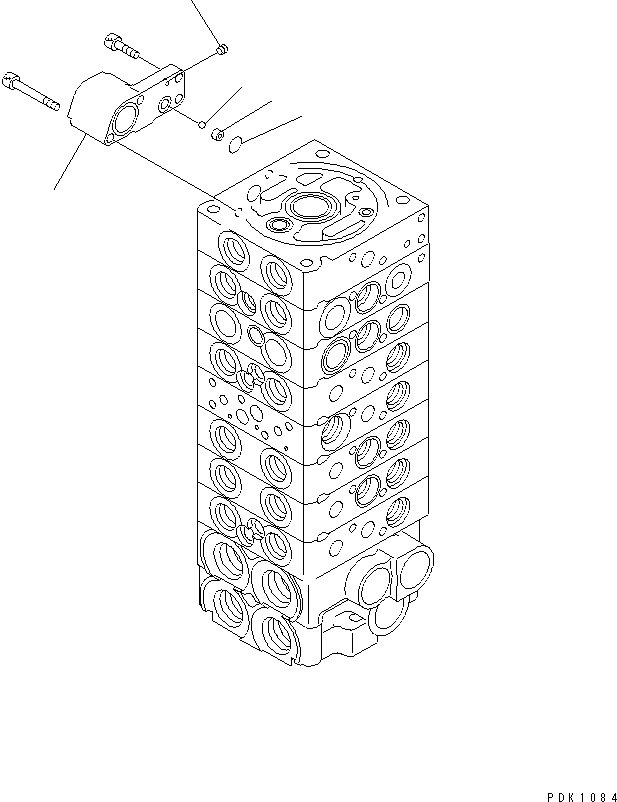 PDK1084