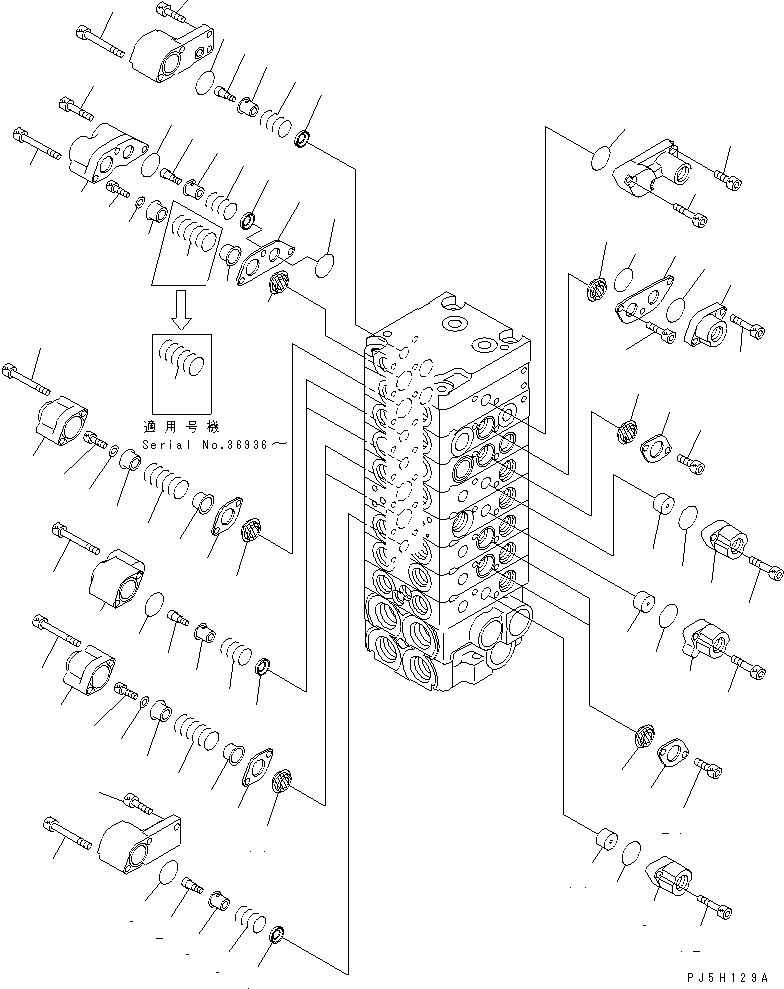 適用号機
Serial No.36936～

PJ5H129A