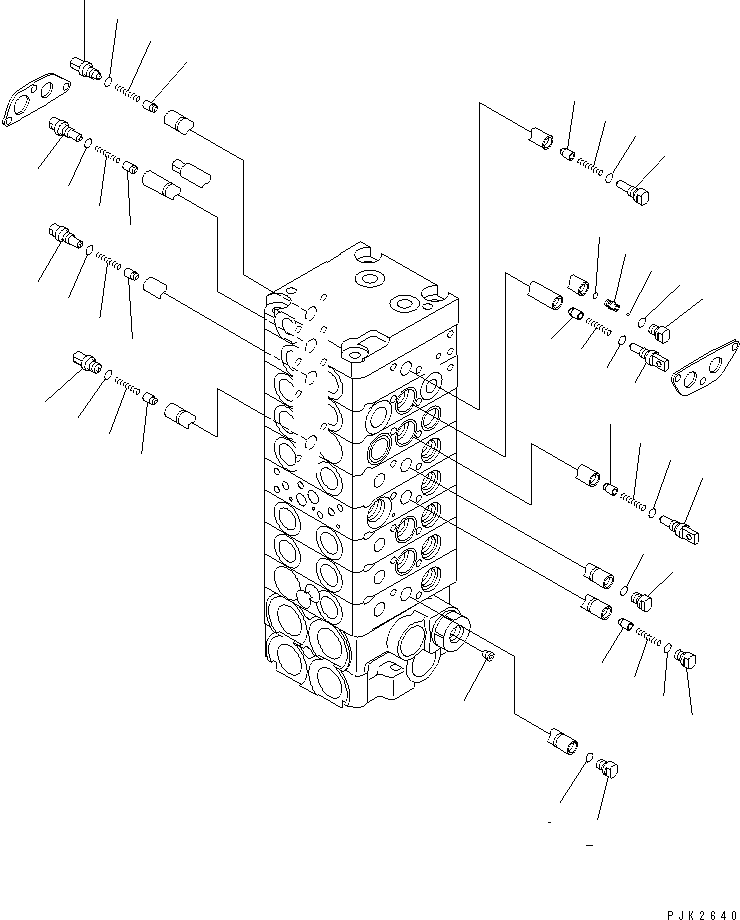 PJK2640