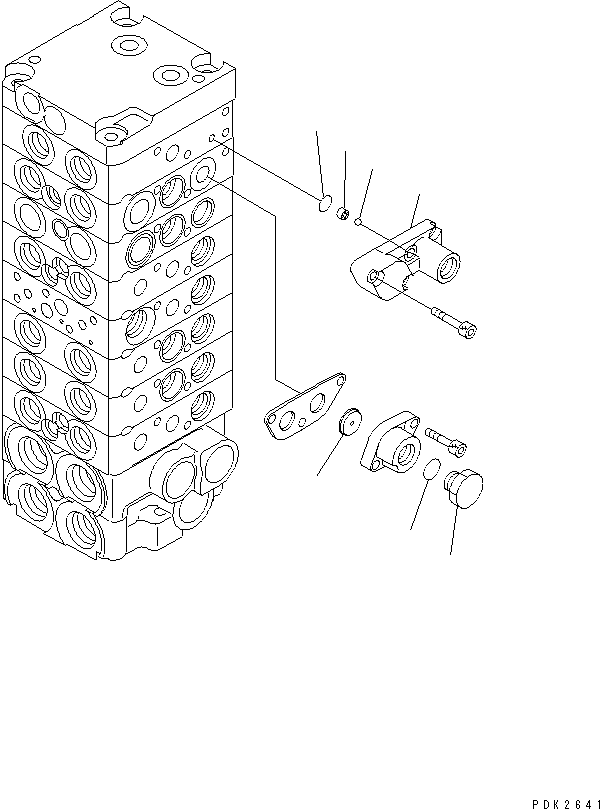 PDK2641