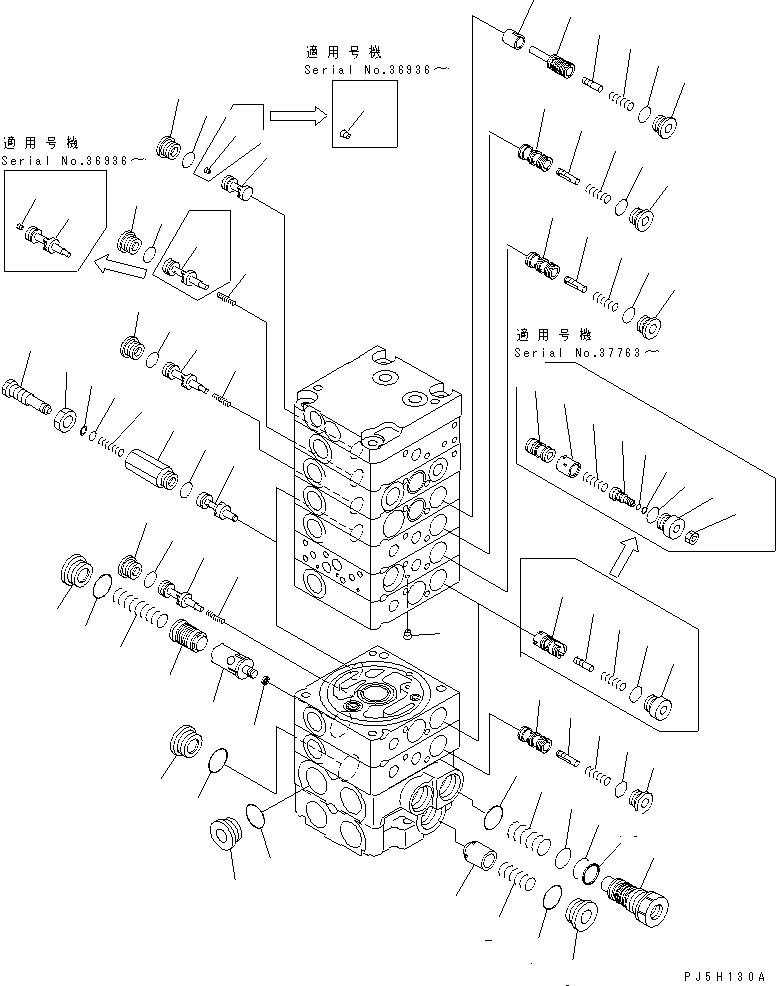 適用号機
Serial No.36936～

適用号機
Serial No.36936～

適用号機
Serial No.37763～

PJ5H130A