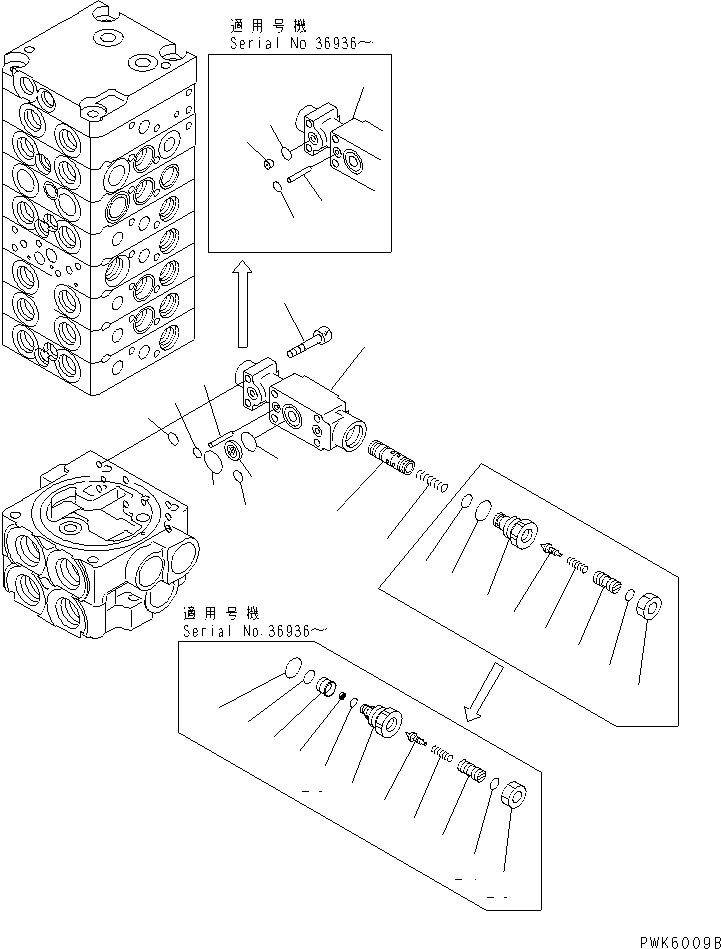 適用号機
Serial No 36936~

適用号機
Serial No.36936~

PWK6009B