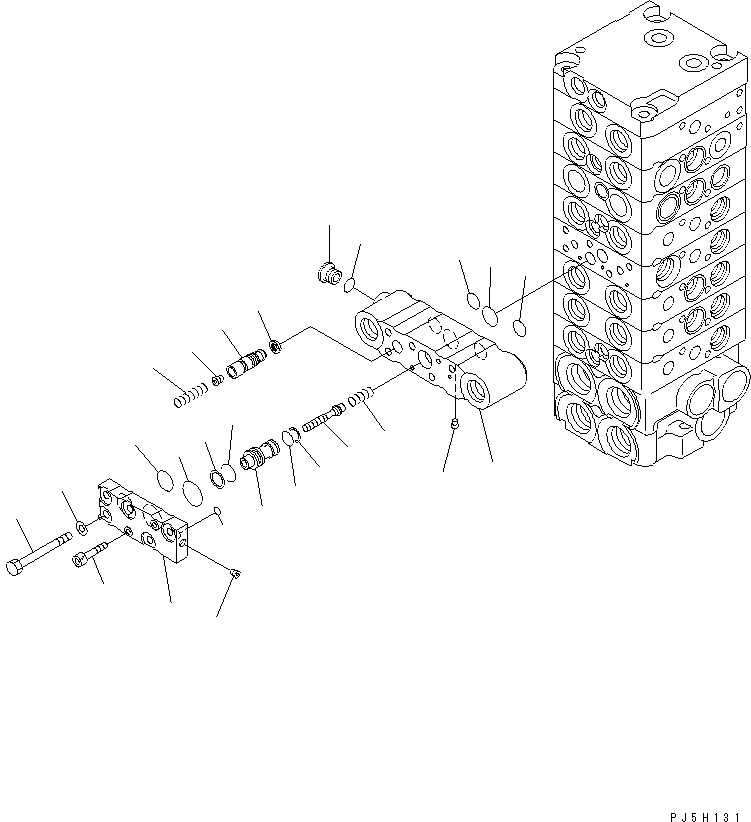 PJ5H131