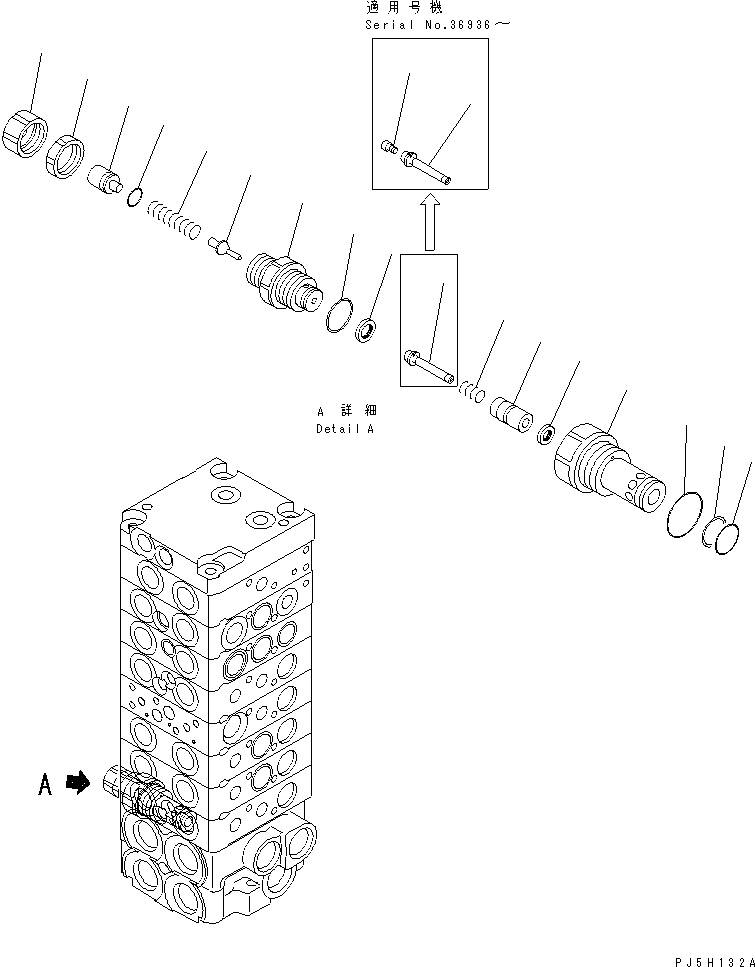 適用号機
Serial No.36936～

A 詳細
Detail A

A

PJ5H132A