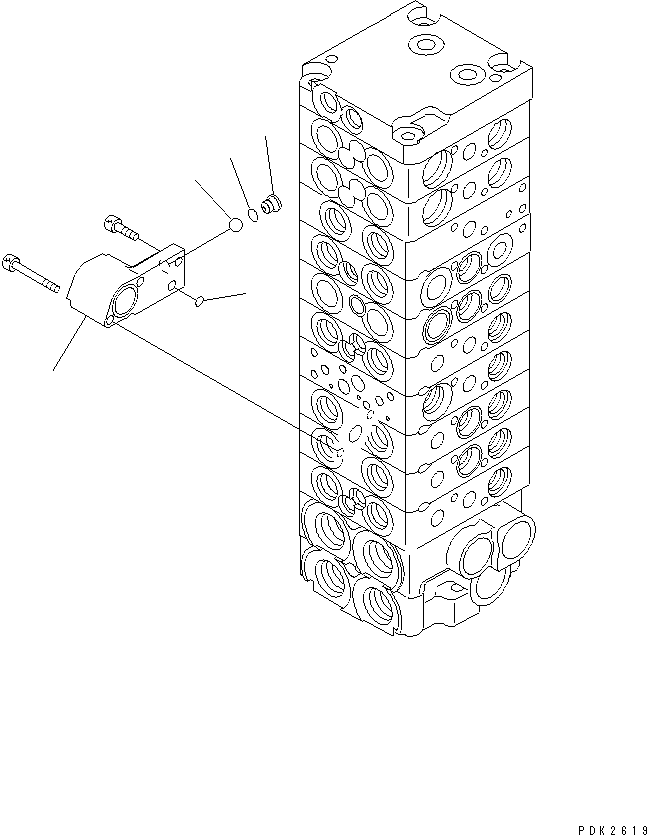 PDK2619