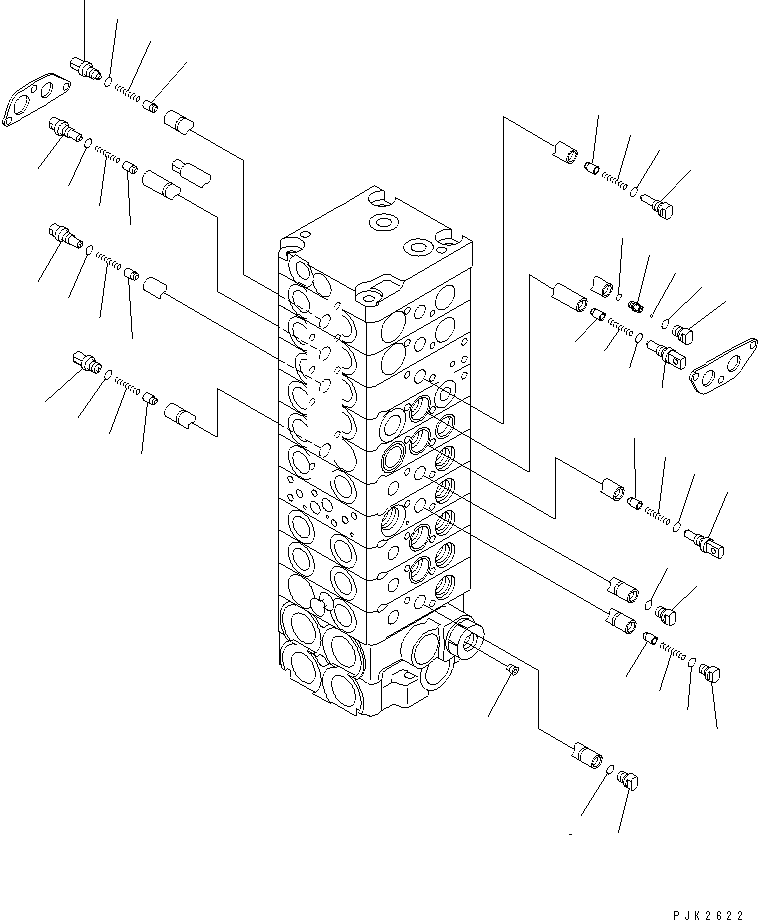 PJK2622