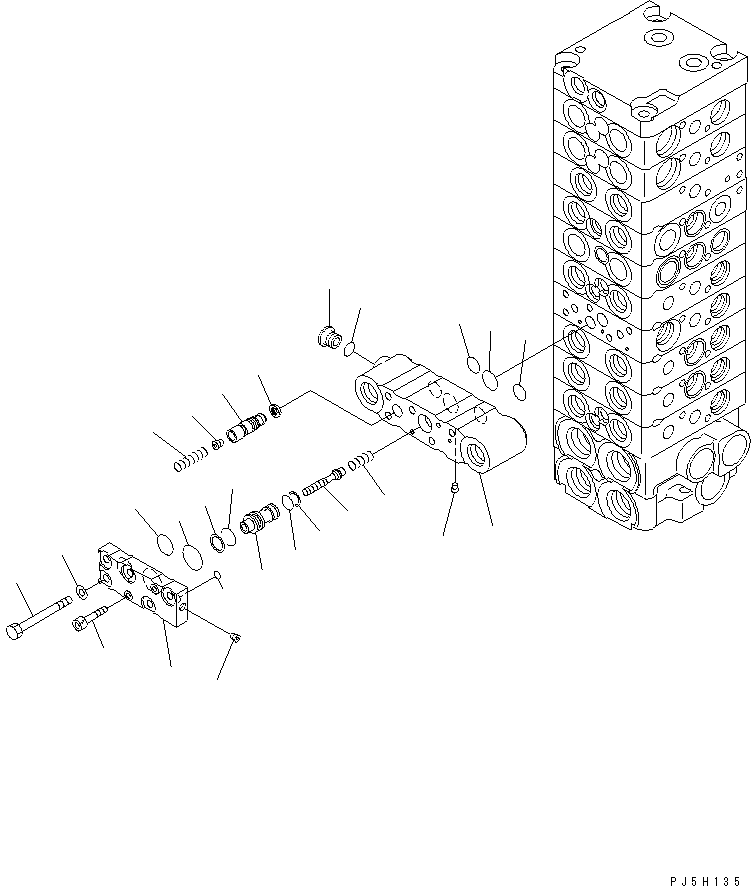 PJ5H135