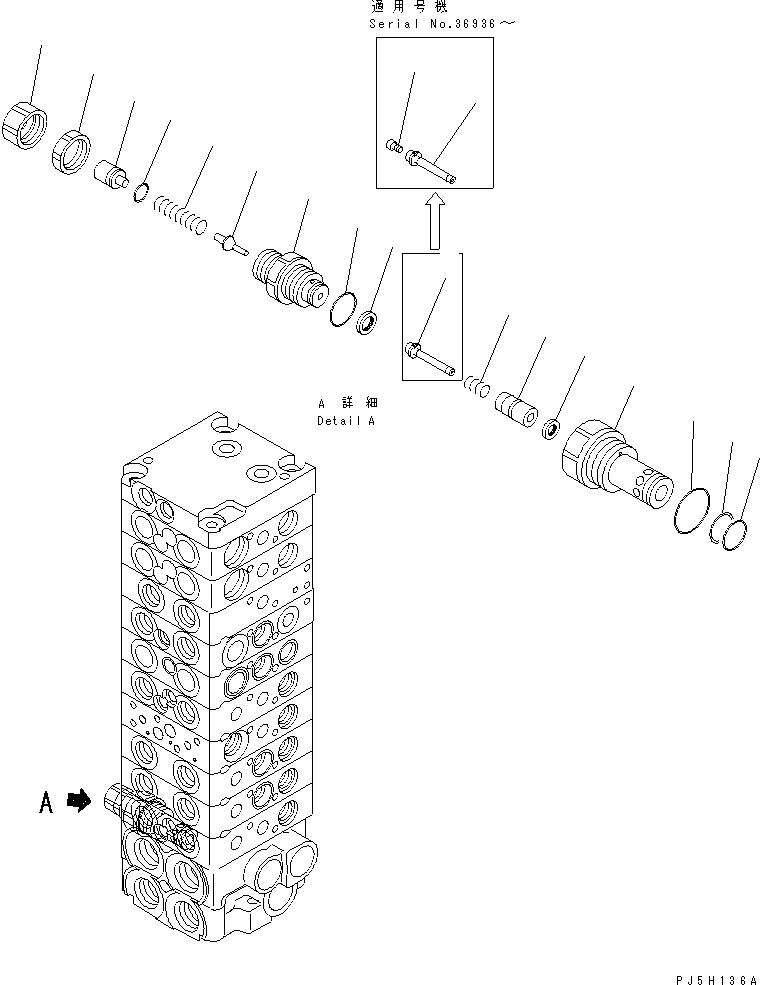 適用号機
Serial No.36936～

A 詳細
Detail A

A

PJ5H136A