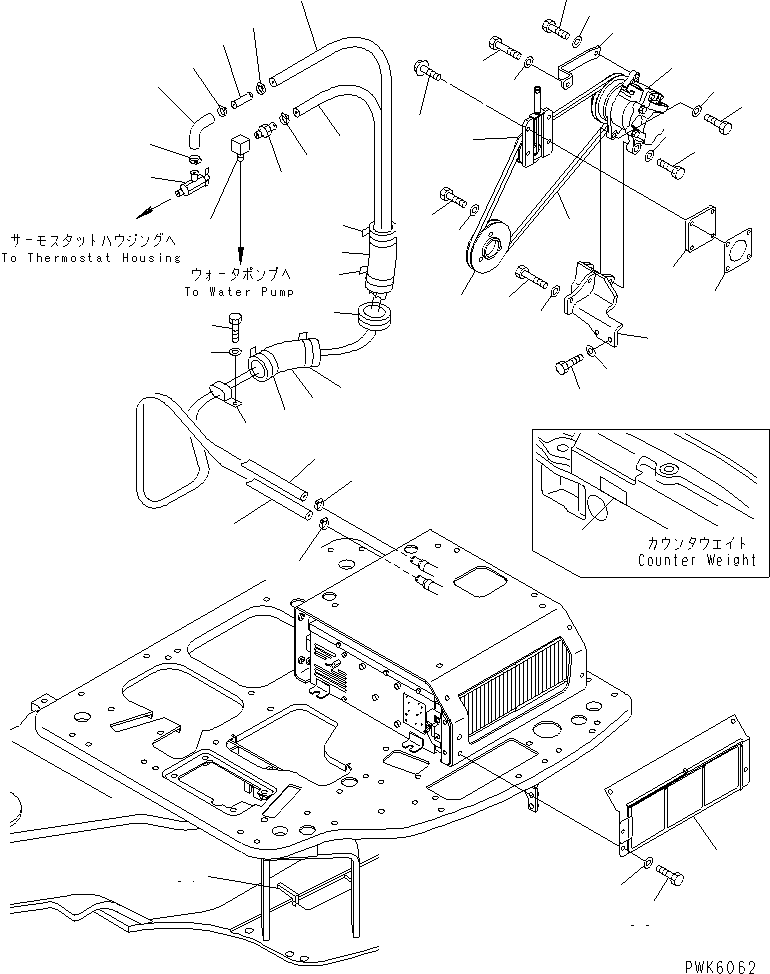 サーモスタットハウジングへ
To Thermostat Housing

ウォータポンプへ
To Water Pump

カウンタウェイト
Counter Weight

PWK6062