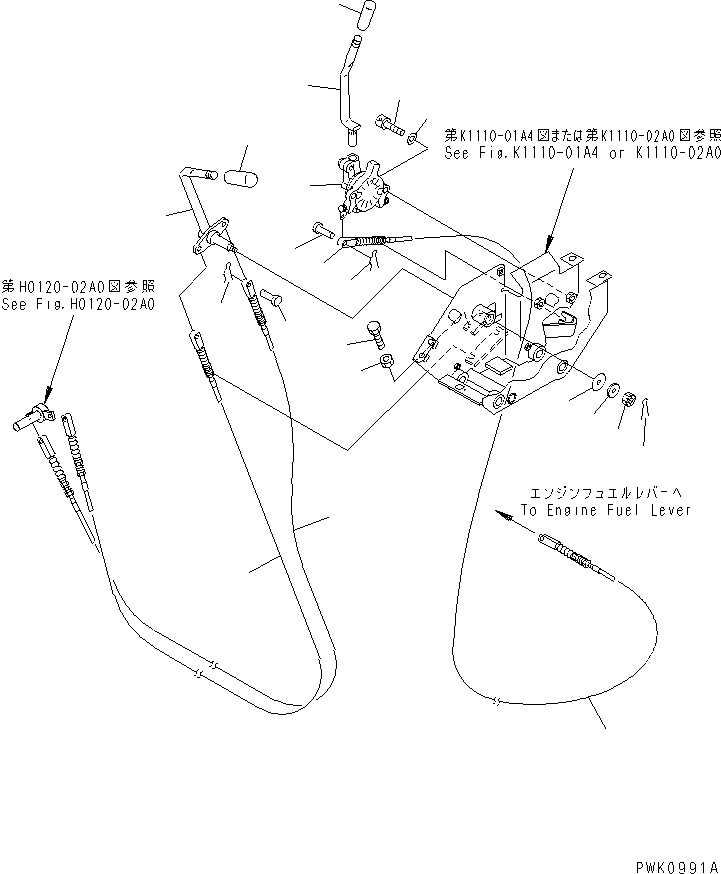 第K1110-01A4図または第K1110-02A0図参照
See Fig.K1110-01A4 or K1110-02A0

第H0120-02A0図参照
See Fig.H0120-02A0

エンジンフュエルレバーへ
To Engine Fuel Lever

PWK0991A