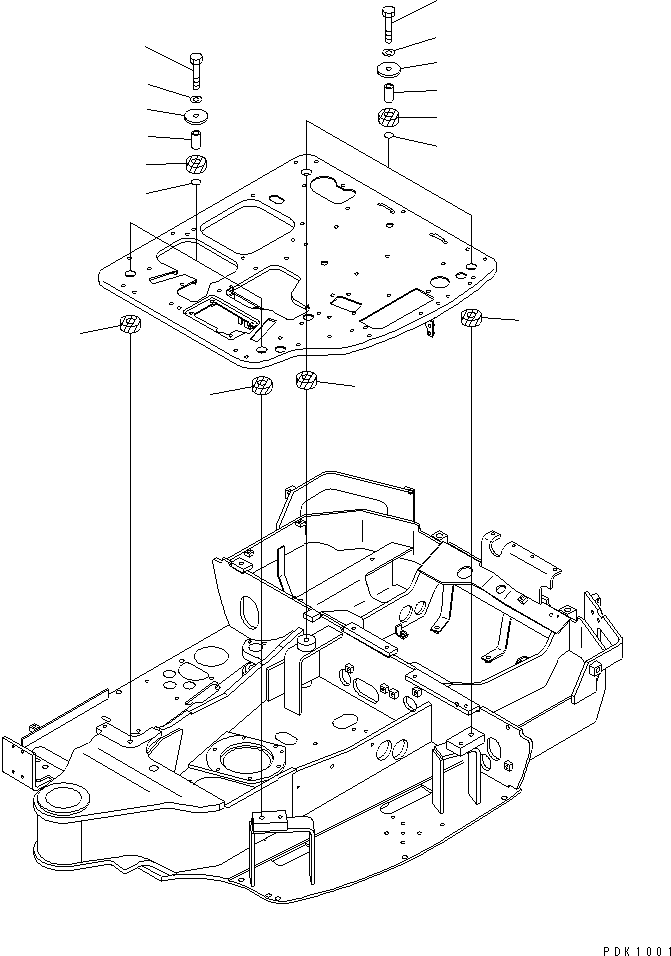 PDK1001