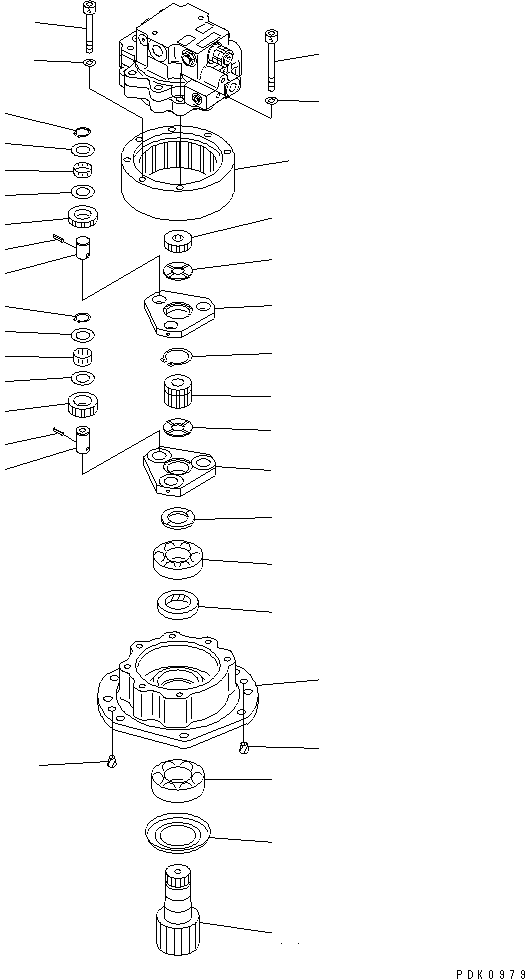 PDK0979