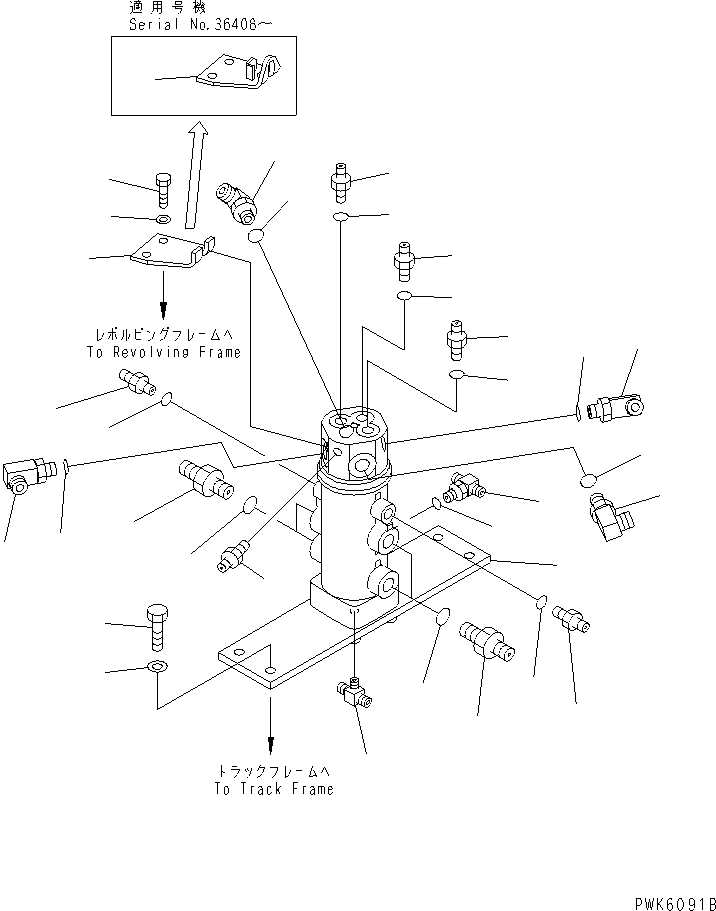 適用号機
Serial No.36406~

レボルビングフレームへ
To Revolving Frame

トラックフレームへ
To Track Frame

PWK6091B