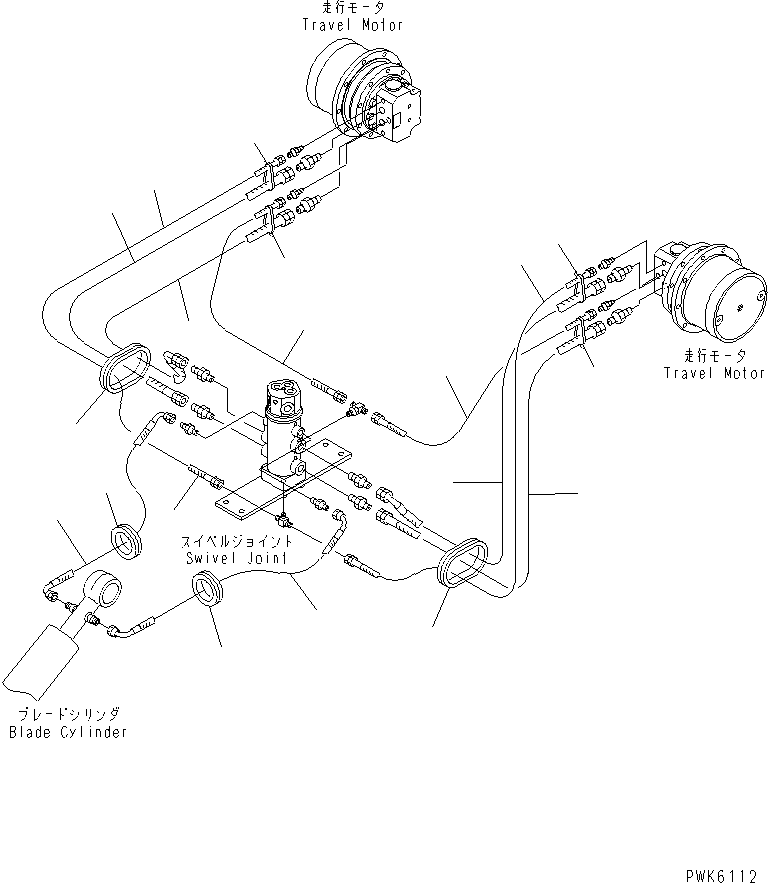 走行モータ
Travel Motor

走行モータ
Travel Motor

スイベルジョイント
Swivel Joint

ブレードシリンダ
Blade Cylinder

PWK6112