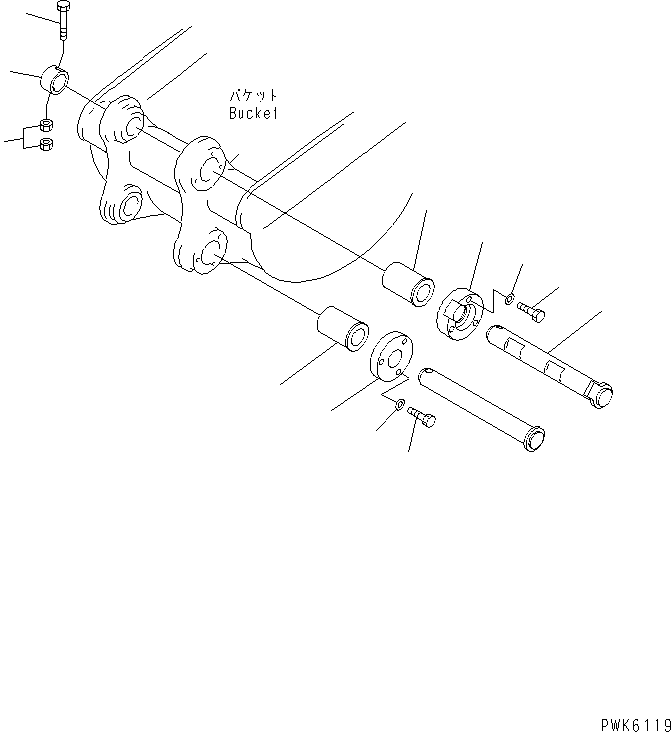 バケット
Bucket

PWK6119