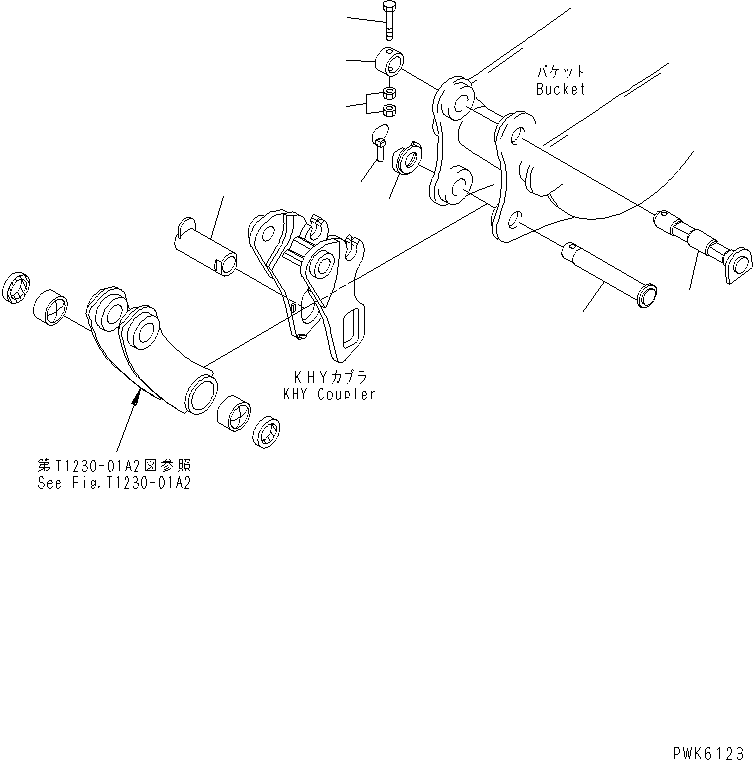 バケット
Bucket

KHYカプラ
KHY Coupler

第T1230-01A2図参照
See Fig.T1230-01A2

PWK6123