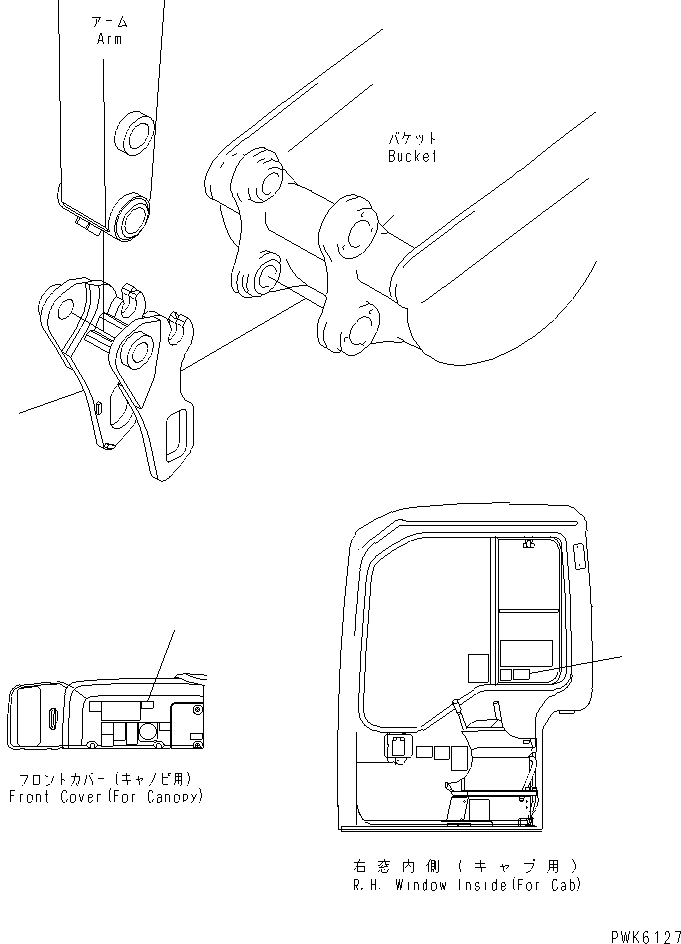 アーム
Arm

バケット
Bucket

フロントカバー（キャノピ用）
Front Cover(For Canopy)

右窓内側（キャブ用）
R.H. Window Inside(For Cab)

PWK6127