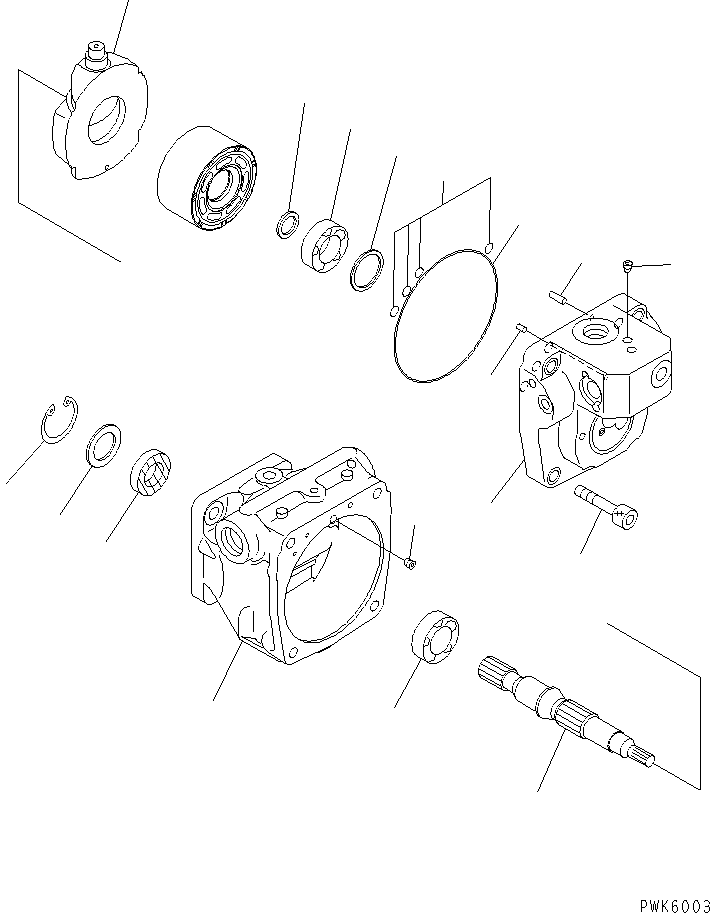 PWK6003