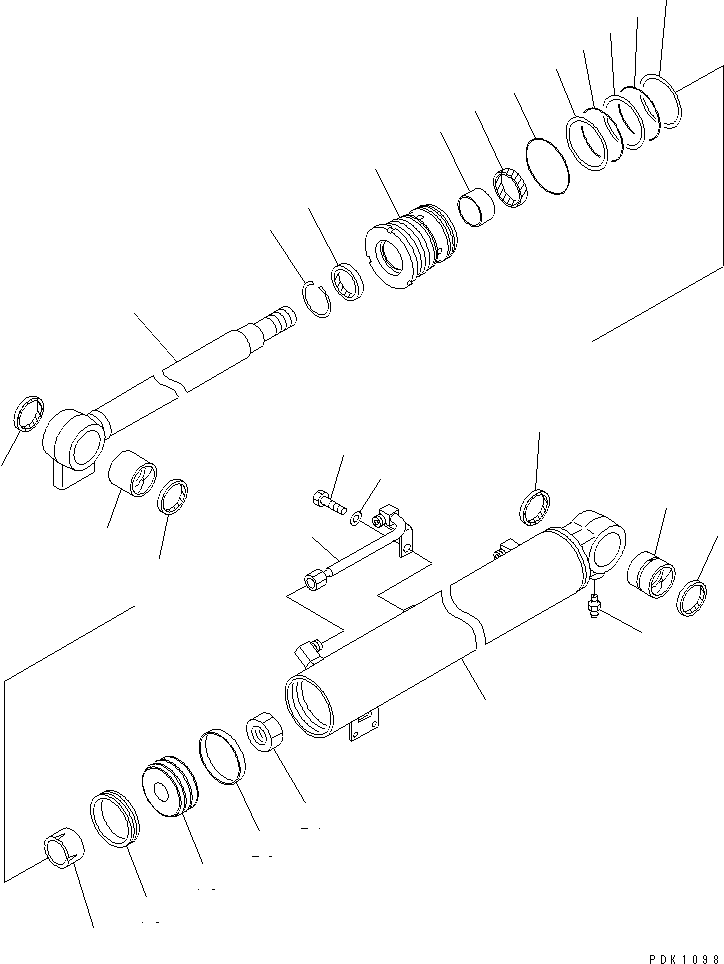 PDK1098