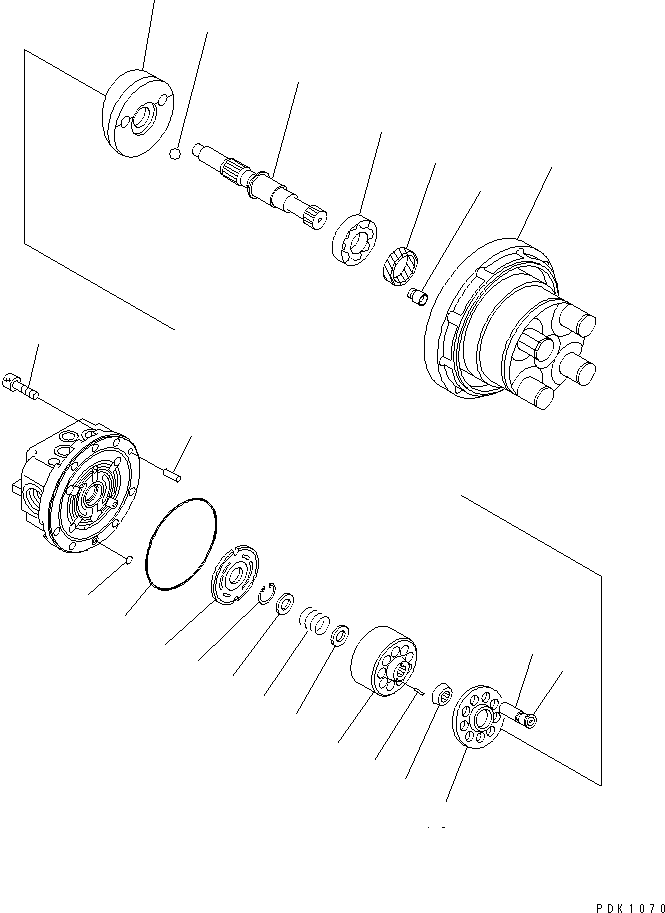 PDK1070