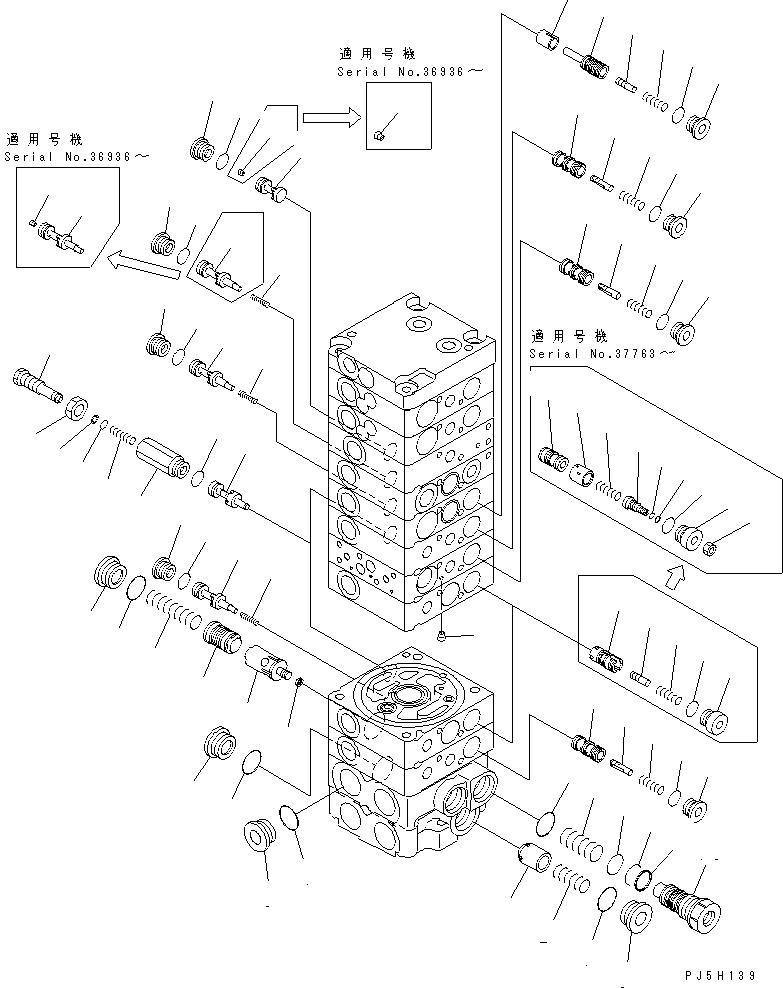 適用号機
Serial No.36936～

適用号機
Serial No.36936～

適用号機
Serial No.37763～

PJ5H139