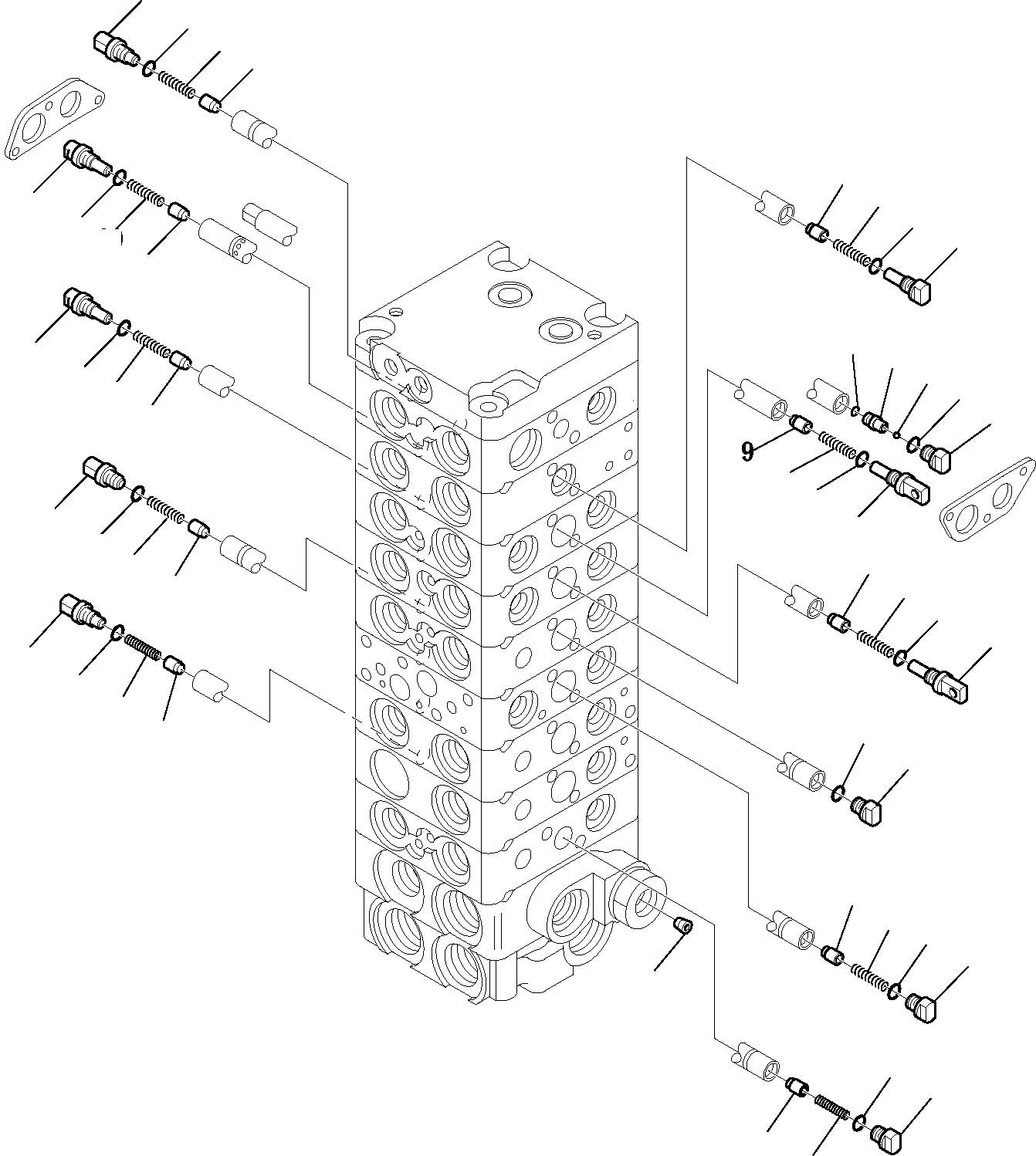 9