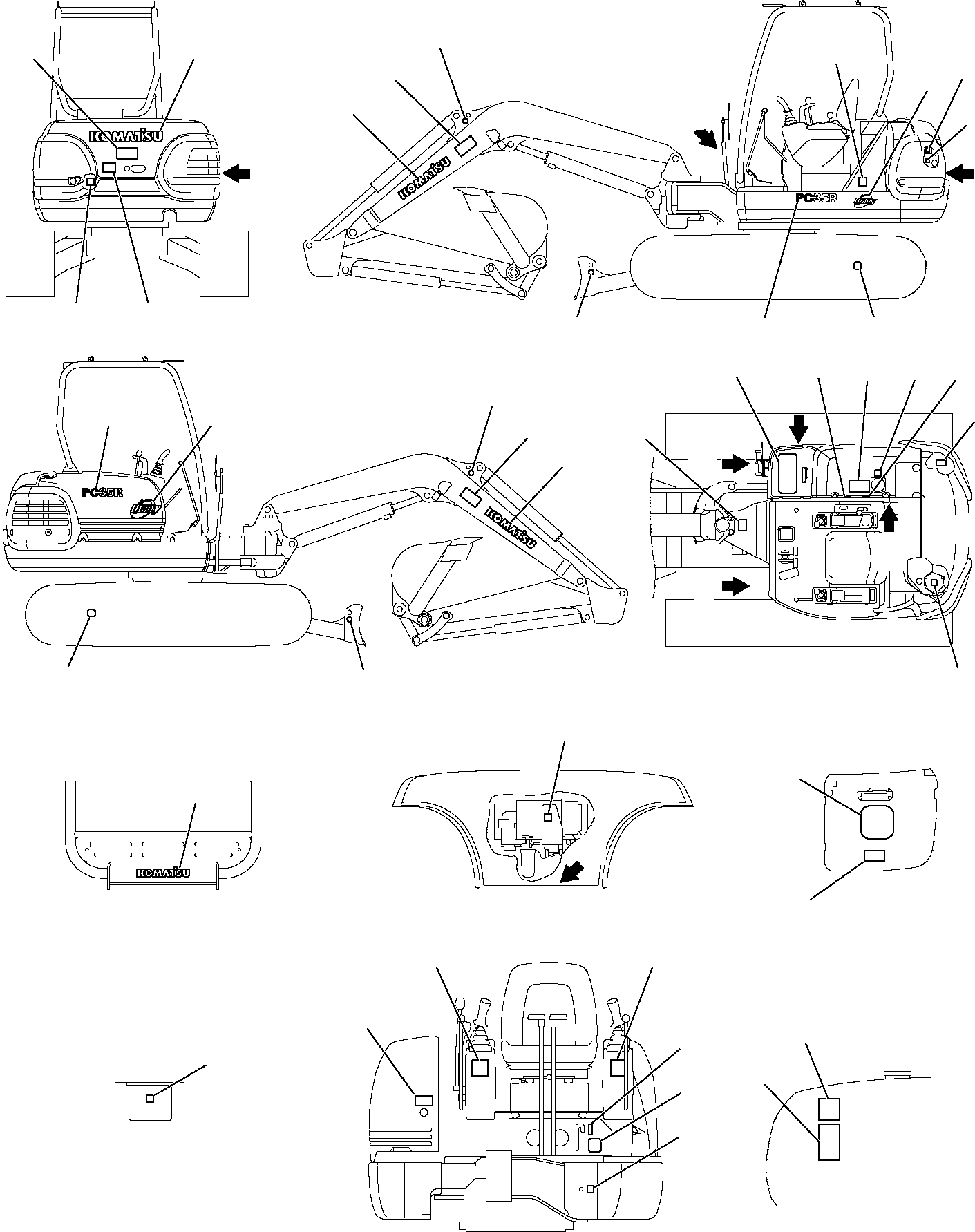 KOMATSU

KOMATSU
PC35R
Utility

PC35R
Utility
KOMATSU

KOMATSU