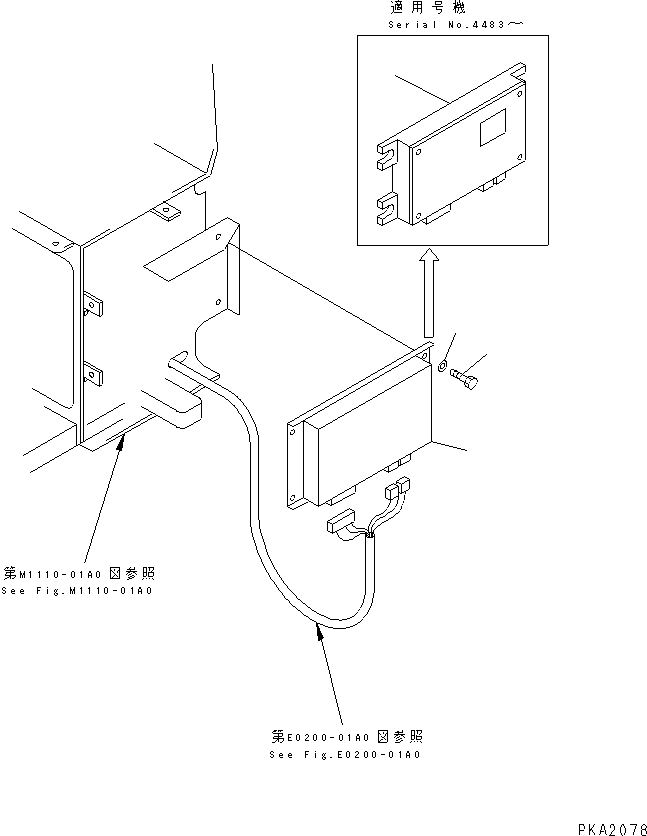 適用号機
Serial No.4483～

第M1110-01A0 図参照
See Fig.M1110-01A0

第E0200-01A0 図参照
See Fig.E0200-01A0

PKA2078