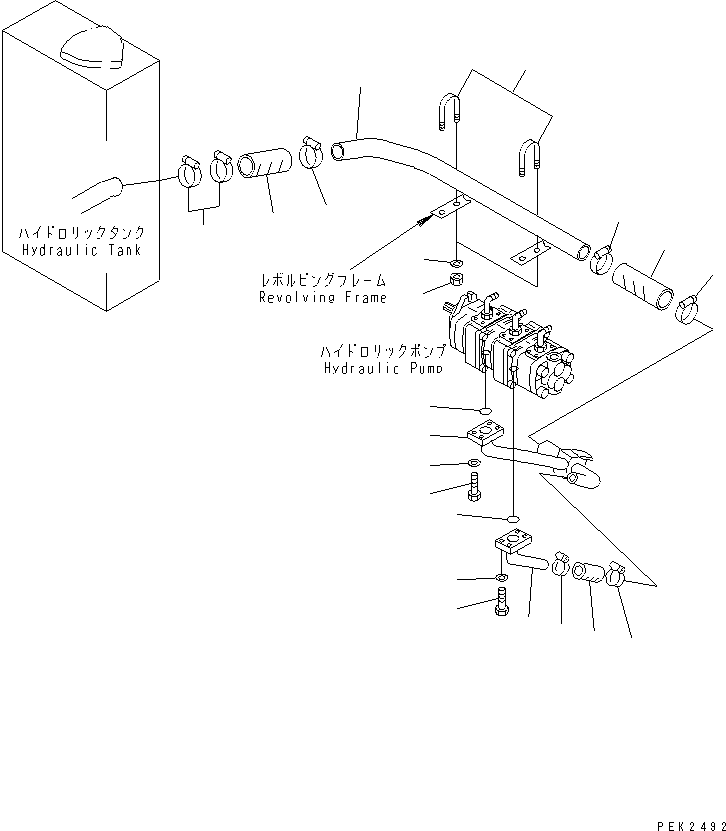 ハイドロリックタンク
Hydraulic Tank

レボルビングフレーム
Revolving Frame

ハイドロリックポンプ
Hydraulic Pump

PEK2492