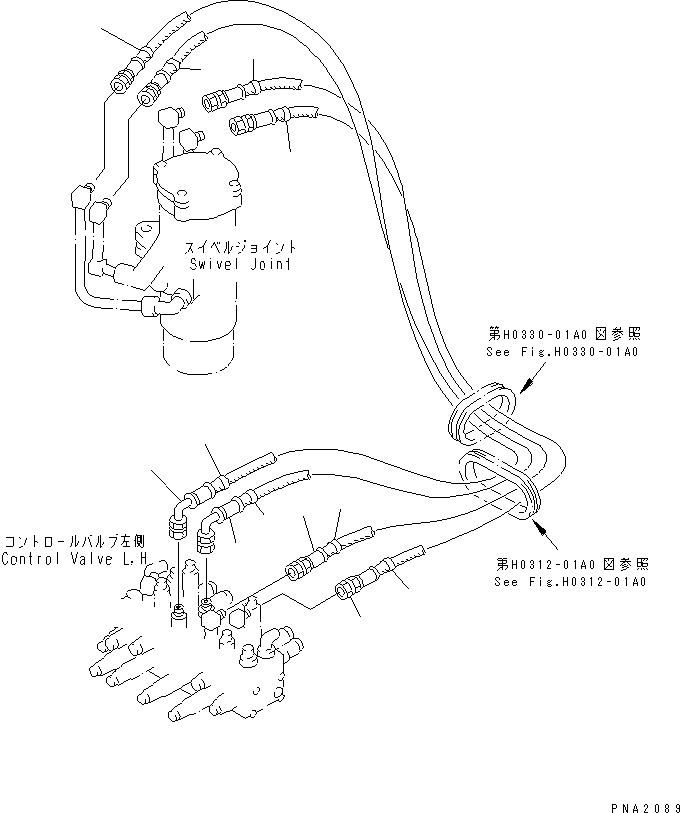 スイベルジョイント
Swivel Joint

第H0330-01A0 図参照
See Fig.H0330-01A0

コントロールバルブ左側
Control Valve L.H

第H0312-01A0 図参照
See Fig.H0312-01A0

PNA2089