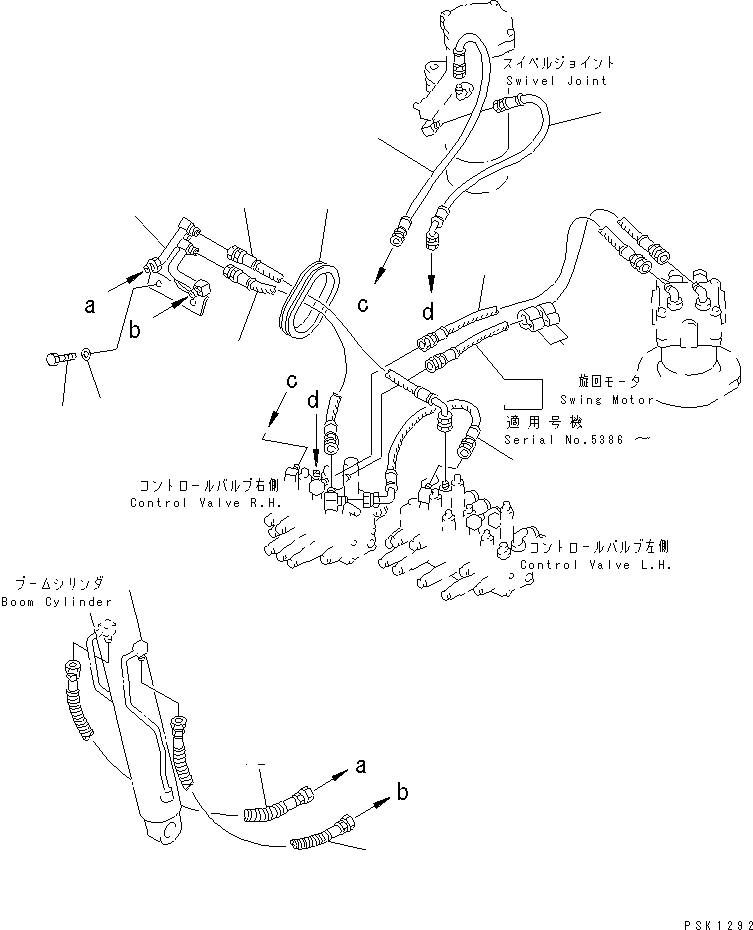 スイベルジョイント
Swivel Joint

a
b
c
d
c
d

旋回モータ
Swing Motor

適用号機
Serial No.5386 ~

コントロールバルブ右側
Control Valve R.H.

コントロールバルブ左側
Control Valve L.H.

ブームシリンダ
Boom Cylinder

a
b

PSK1292