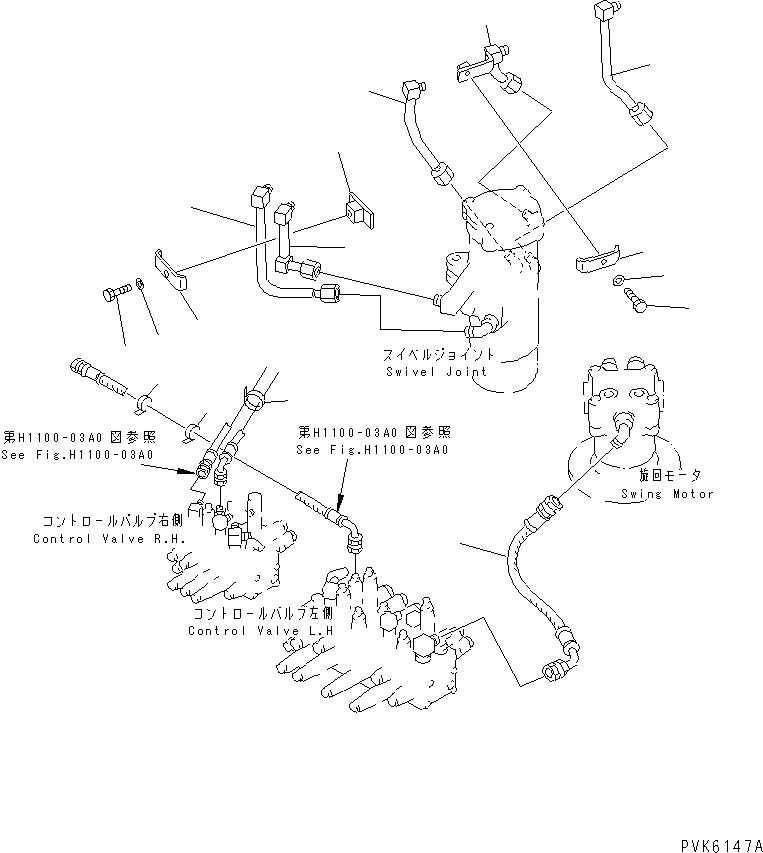 スイベルジョイント
Swivel Joint

第H1100-03A0 図参照
See Fig.H1100-03A0

第H1100-03A0 図参照
See Fig.H1100-03A0

旋回モータ
Swing Motor

コントロールバルブ右側
Control Valve R.H.

コントロールバルブ左側
Control Valve L.H

PVK6147A