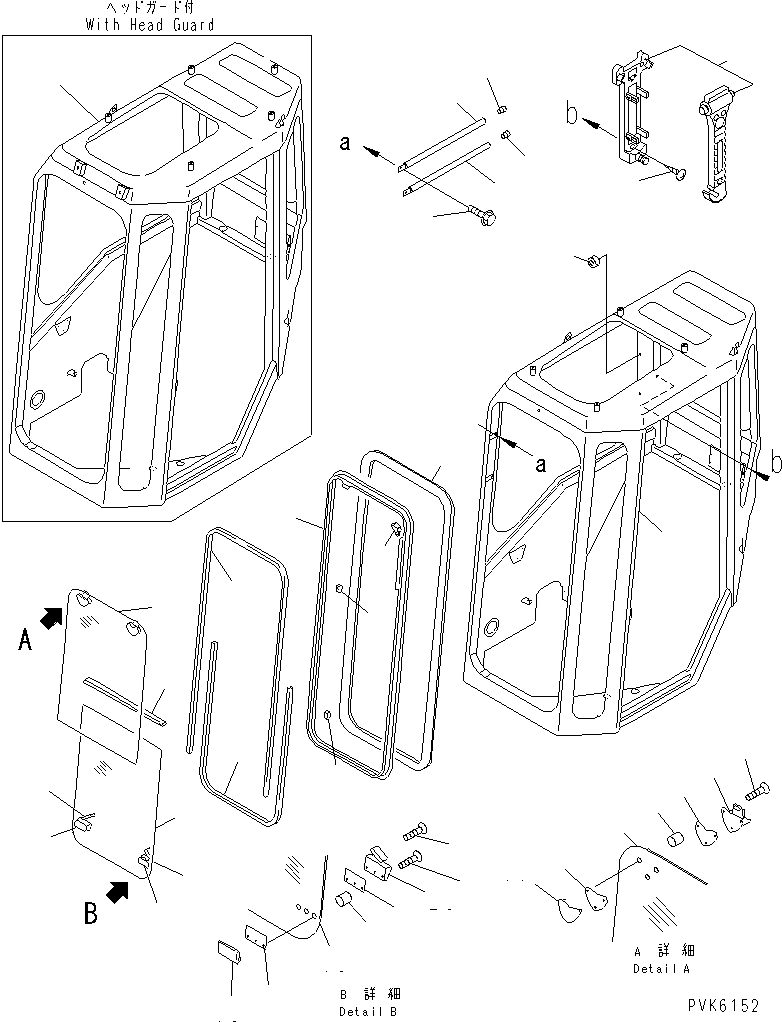 ヘッドガード付
With Head Guard

a

b

a

b

A

B

B 詳 細
Detail B

A 詳 細
Detail A

PVK6152