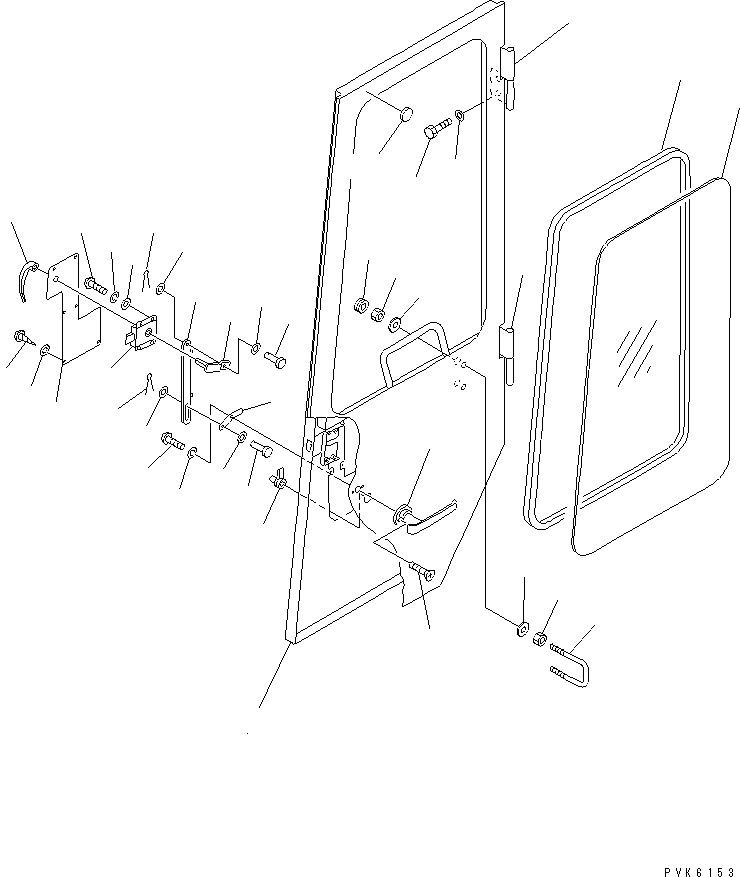 PVK6153