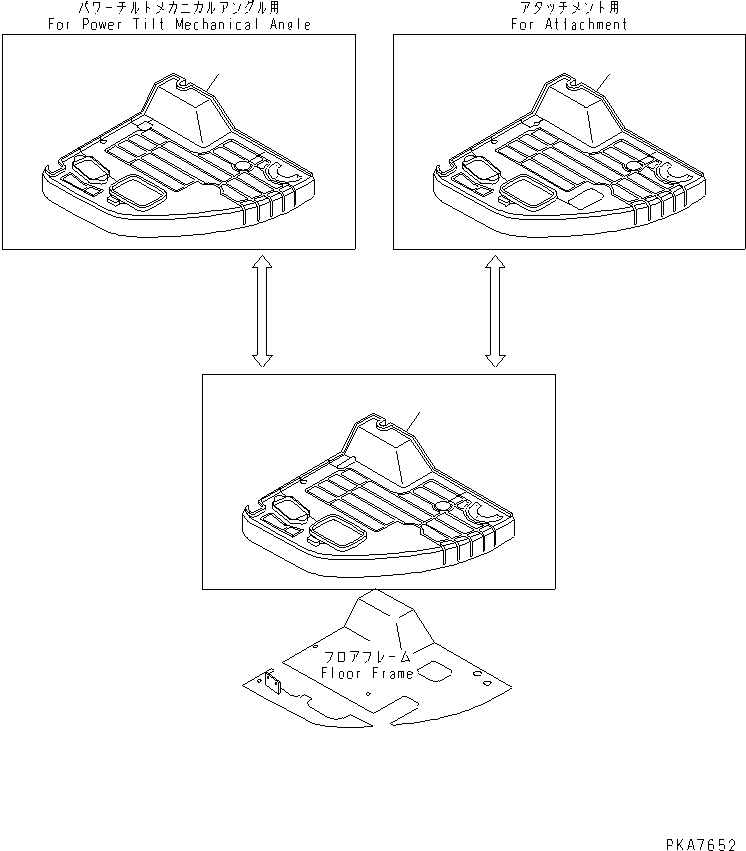 パワーチルトメカニカルアングル用
For Power Tilt Mechanical Angle

アタッチメント用
For Attachment

フロアフレーム
Floor Frame

PKA7652