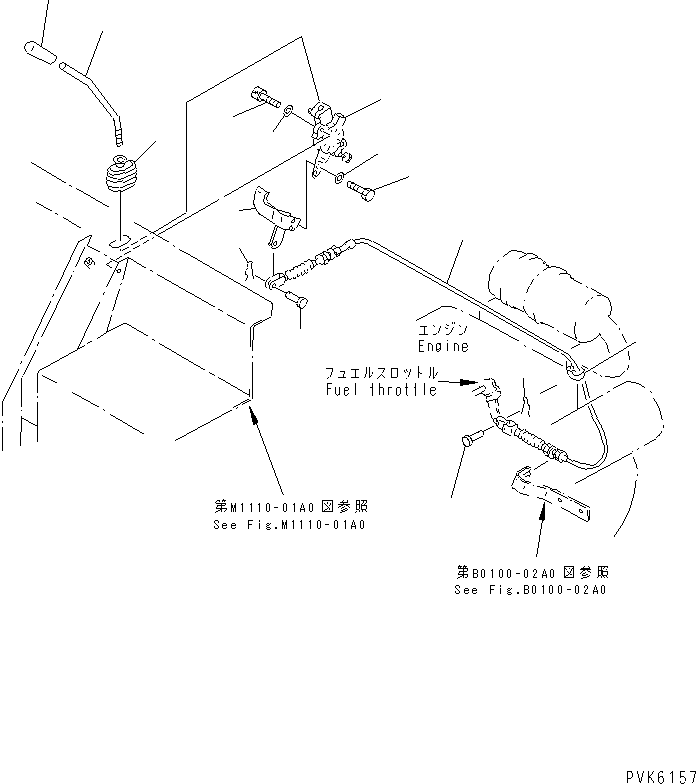 エンジン
Engine

フュエルスロットル
Fuel throttle

第M1110-01A0 図参照
See Fig.M1110-01A0

第B0100-02A0 図参照
See Fig.B0100-02A0

PVK6157