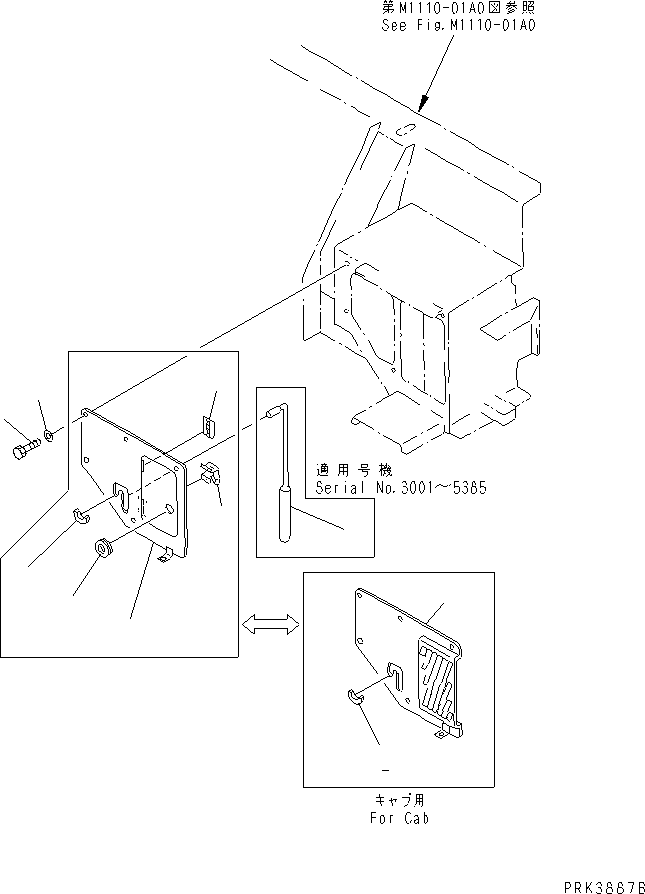 第M1110-01A0図参照
See Fig.M1110-01A0

適用号機
Serial No.3001～5385

キャブ用
For Cab

PRK3887B